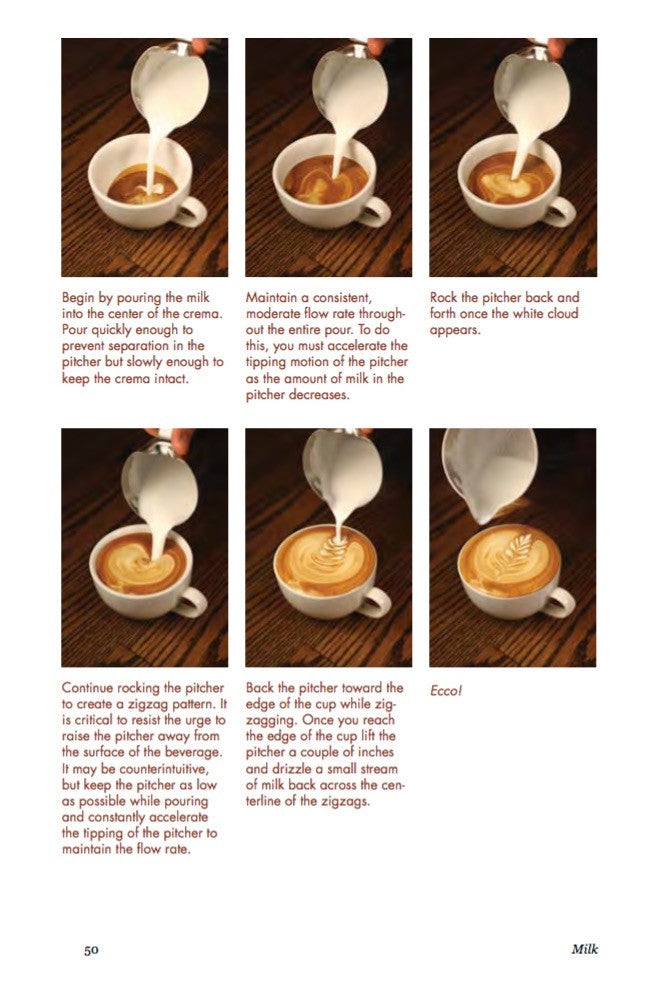 Begin by pouring the milk into the center of the crema. Pour quickly enough to prevent separation in the pitcher but slowly enough to keep the crema intact.

Maintain a consistent, moderate flow rate throughout the entire pour. To do this, you must accelerate the tipping motion of the pitcher as the amount of milk in the pitcher decreases.

Rock the pitcher back and forth once the white cloud appears.

Continue rocking the pitcher to create a zigzag pattern. It is critical to resist the urge to raise the pitcher away from the surface of the beverage. It may be counterintuitive, but keep the pitcher as low as possible while pouring and constantly accelerate the tipping of the pitcher to maintain the flow rate.

Back the pitcher toward the edge of the cup while zigzagging. Once you reach the edge of the cup lift the pitcher a couple of inches and drizzle a small stream of milk back across the centerline of the zigzags.

Ecco!

50

Milk